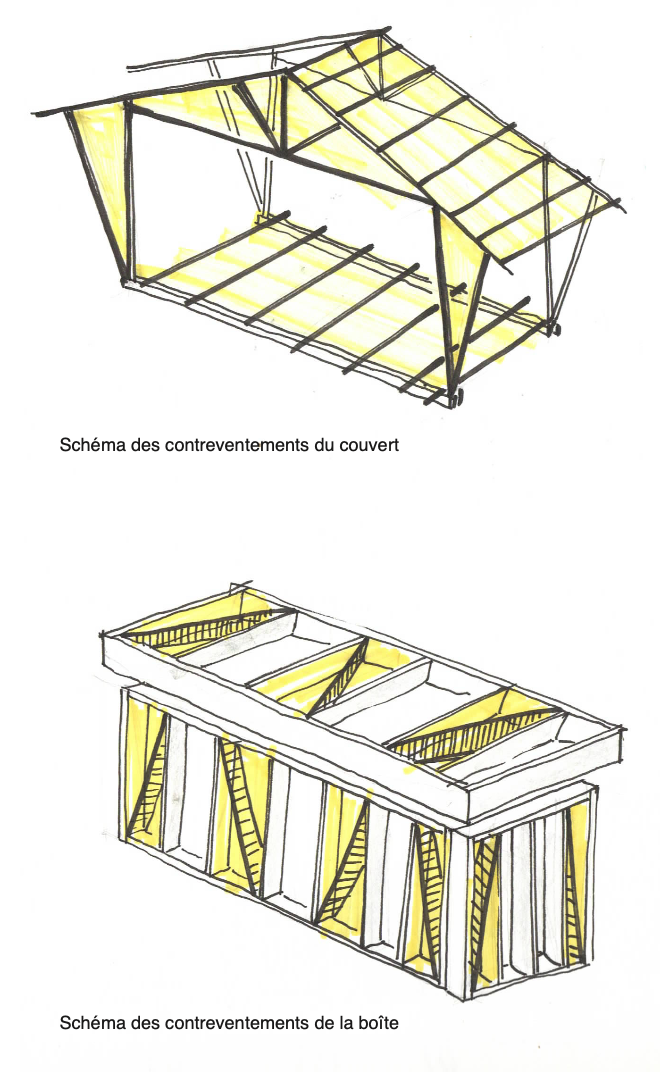 Schéma des contreventements du couvert

Schéma des contreventements de la boîte